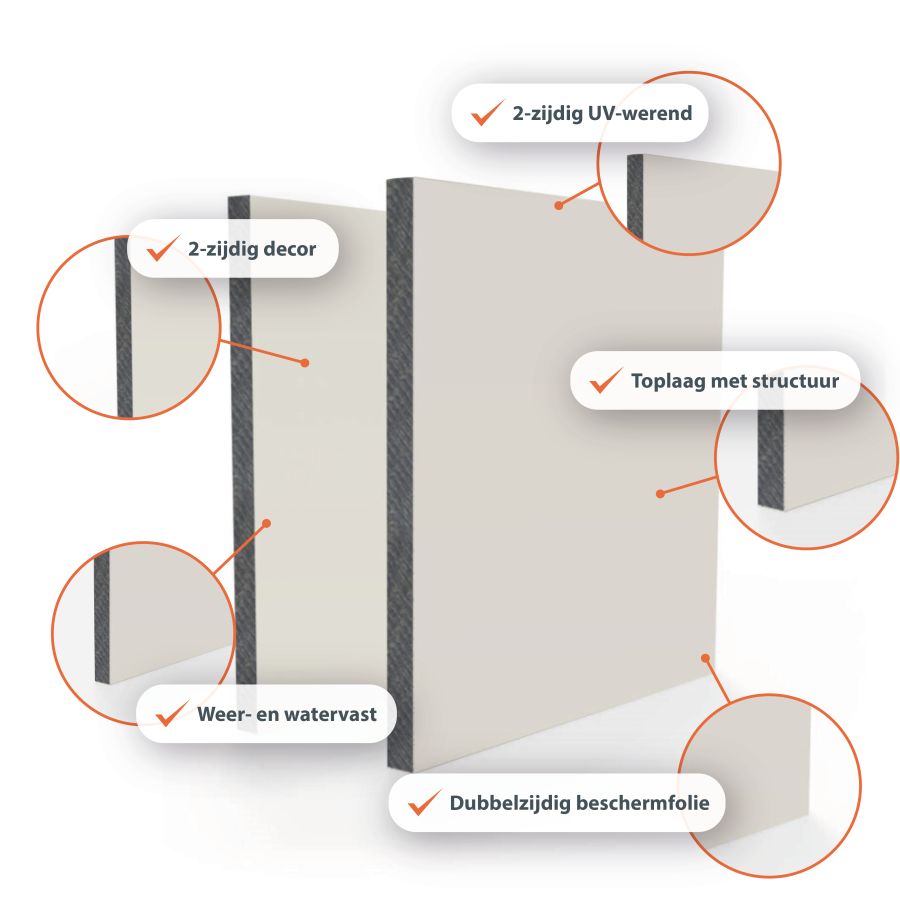 2-zijdig UV-werend

2-zijdig decor

Toplaag met structuur

Weer- en watervast

Dubbelzijdig beschermfolie