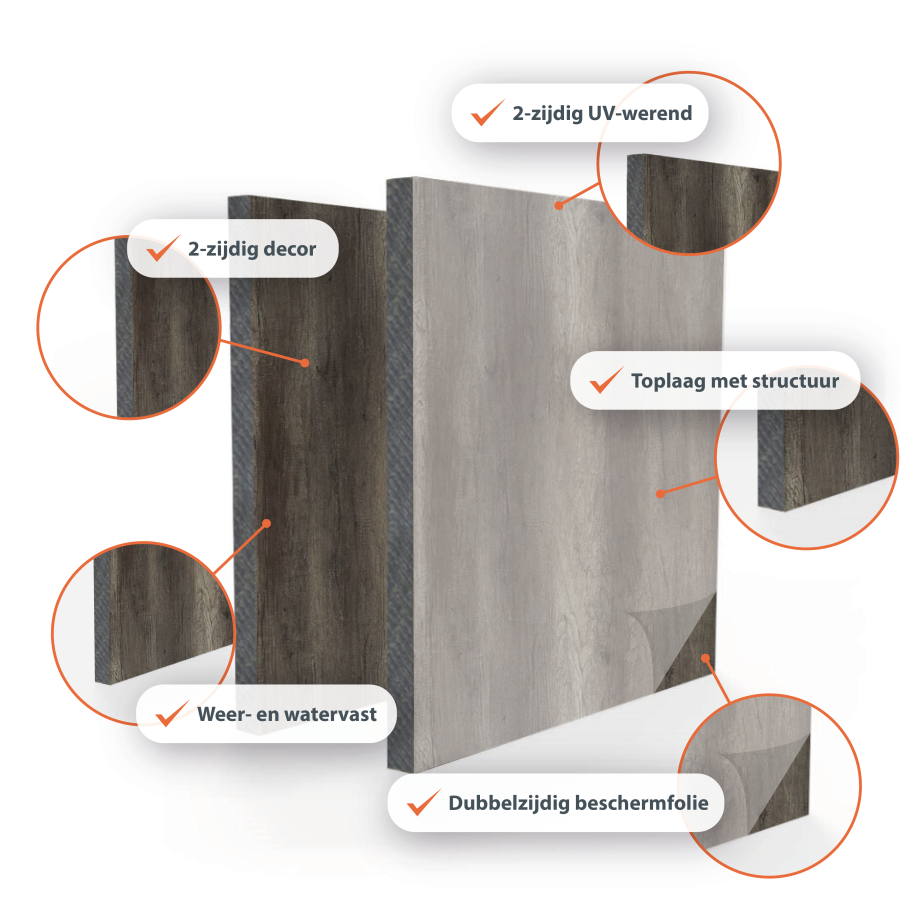 2-zijdig UV-werend

2-zijdig decor

Toplaag met structuur

Weer- en watervast

Dubbelzijdig beschermfolie