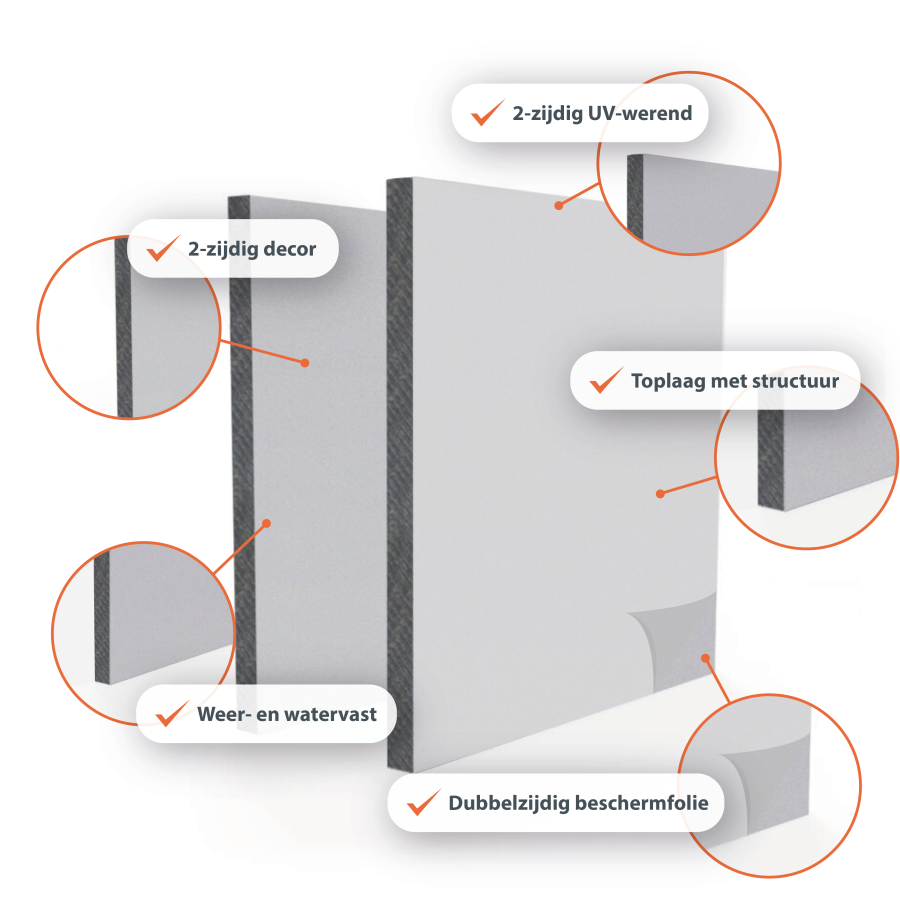 2-zijdig UV-werend

2-zijdig decor

Toplaag met structuur

Weer- en watervast

Dubbelzijdig beschermfolie