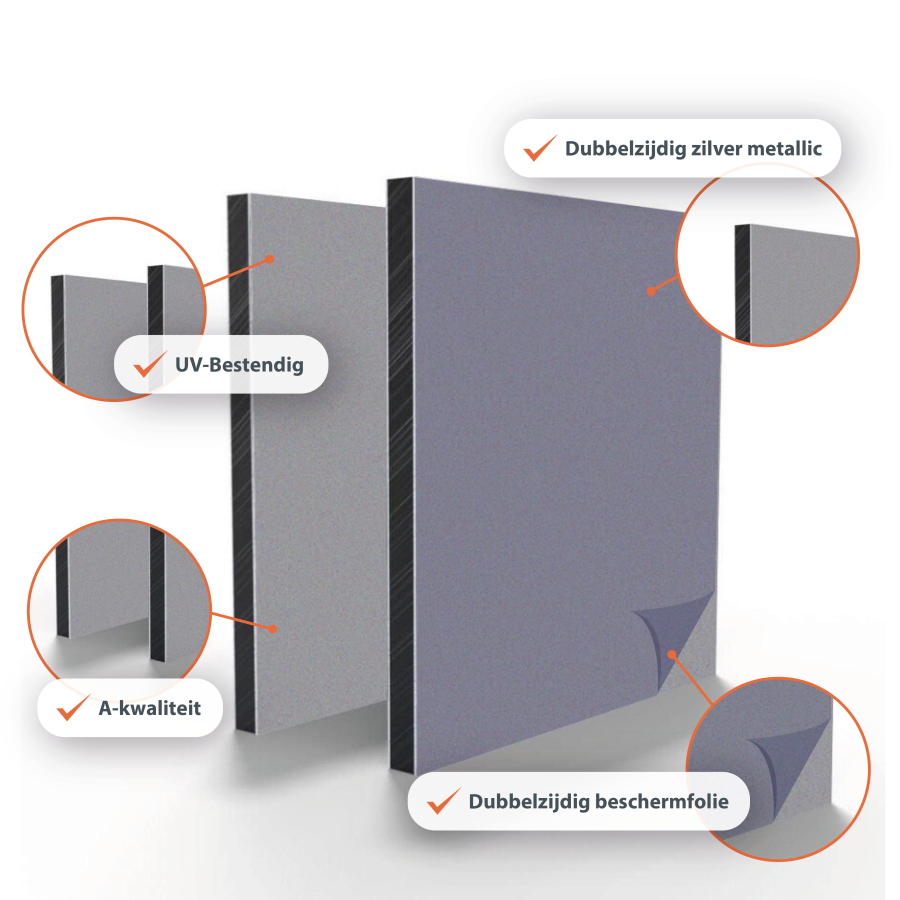 Dubbelzijdig zilver metallic

UV-Bestendig

A-kwaliteit

Dubbelzijdig beschermfolie