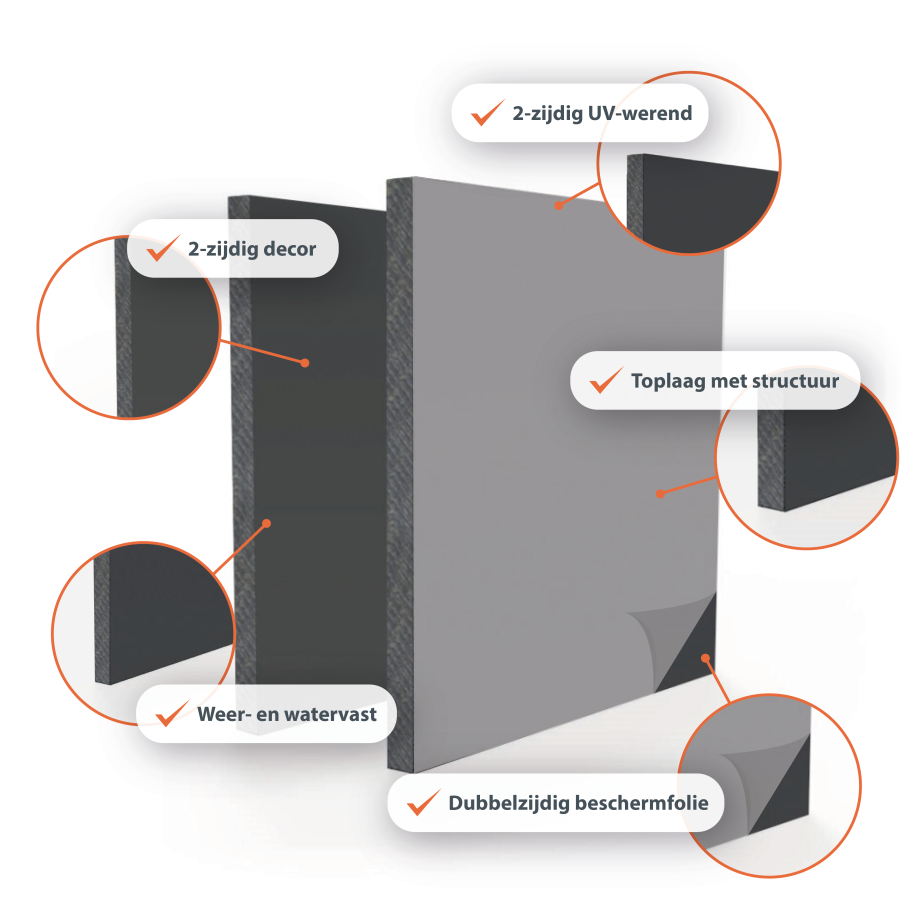 2-zijdig UV-werend

2-zijdig decor

Toplaag met structuur

Weer- en watervast

Dubbelzijdig beschermfolie