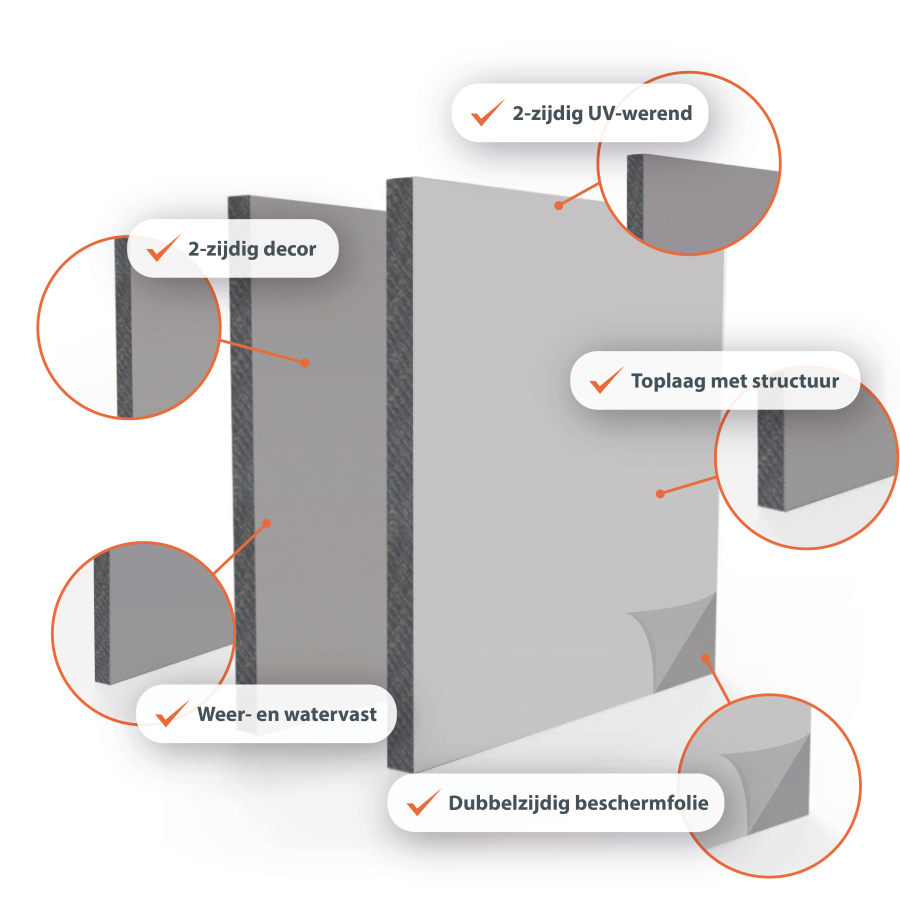 2-zijdig UV-werend

2-zijdig decor

Toplaag met structuur

Weer- en watervast

Dubbelzijdig beschermfolie